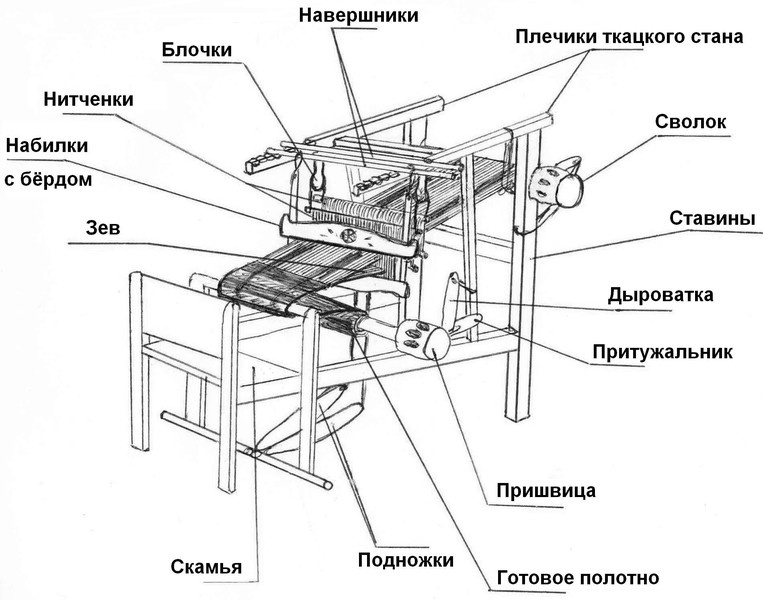 Навершники
Плечики ткацкого стана
Блочки
Нитченки
Сволок
Набилки
с бёрдом
Ставины
Зев
Дыроватка
Притужальник
Пришвица
Скамья
Подножки
Готовое полотно